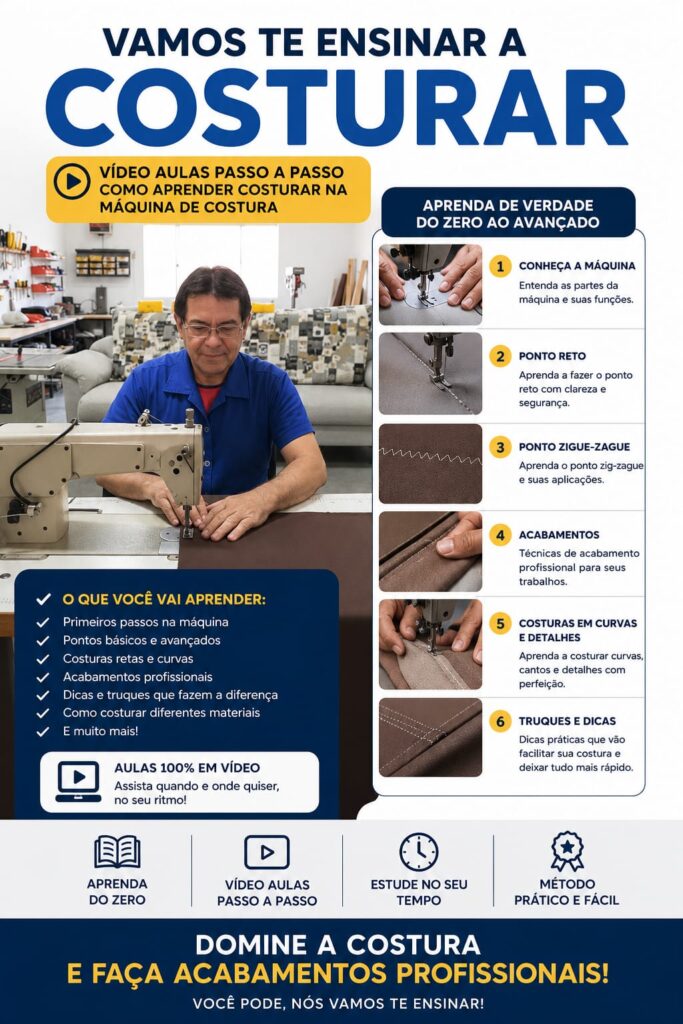 VAMOS TE ENSINAR A
COSTURAR

VÍDEO AULAS PASSO A PASSO COMO APRENDER COSTURAR NA MÁQUINA DE COSTURA

APRENDA DE VERDADE DO ZERO AO AVANÇADO

1 CONHEÇA A MÁQUINA
Entenda as partes da máquina e suas funções.

2 PONTO RETO
Aprenda a fazer o ponto reto com clareza e segurança.

3 PONTO ZIGUE-ZAGUE
Aprenda o ponto zig-zague e suas aplicações.

4 ACABAMENTOS
Técnicas de acabamento profissional para seus trabalhos.

5 COSTURAS EM CURVAS E DETALHES
Aprenda a costurar curvas, cantos e detalhes com perfeição.

6 TRUQUES E DICAS
Dicas práticas que vão facilitar sua costura e deixar tudo mais rápido.

O QUE VOCÊ VAI APRENDER:
Primeiros passos na máquina
Pontos básicos e avançados
Costuras retas e curvas
Acabamentos profissionais
Dicas e truques que fazem a diferença
Como costurar diferentes materiais
E muito mais!

AULAS 100% EM VÍDEO
Assista quando e onde quiser, no seu ritmo!

APRENDA DO ZERO

VÍDEO AULAS PASSO A PASSO

ESTUDE NO SEU TEMPO

MÉTODO PRÁTICO E FÁCIL

DOMINE A COSTURA
E FAÇA ACABAMENTOS PROFISSIONAIS!
VOCÊ PODE, NÓS VAMOS TE ENSINAR!